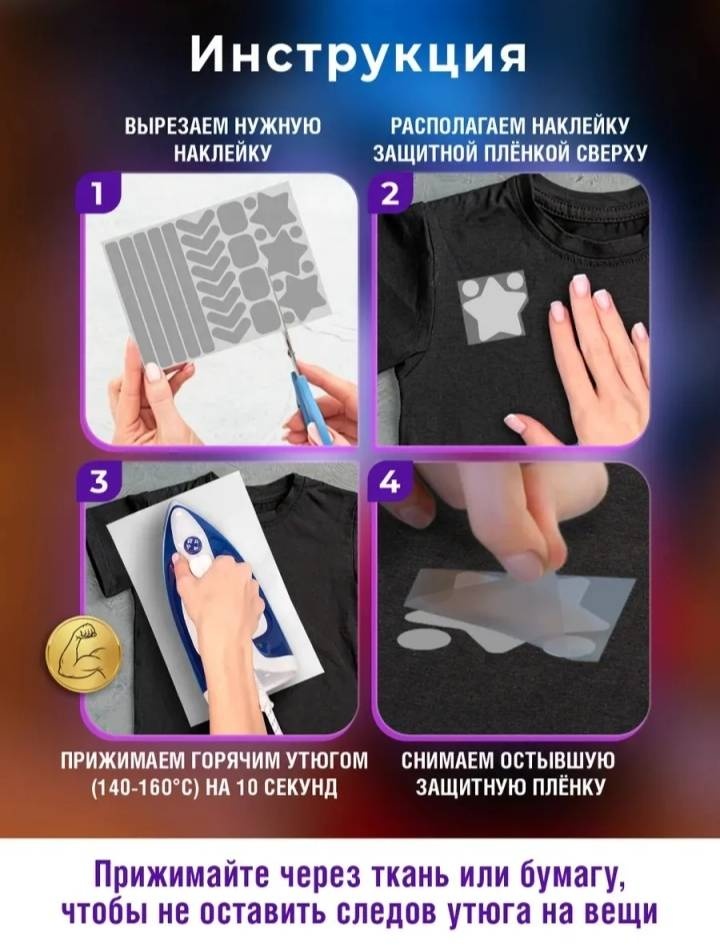 Инструкция

ВЫРЕЗАЕМ НУЖНУЮ НАКЛЕЙКУ

РАСПОЛАГАЕМ НАКЛЕЙКУ ЗАЩИТНОЙ ПЛЁНКОЙ СВЕРХУ

1

2

3

4

ПРИЖИМАЕМ ГОРЯЧИМ УТЮГОМ (140-160°С) НА 10 СЕКУНД

СНИМАЕМ ОСТЫВШУЮ ЗАЩИТНУЮ ПЛЁНКУ

Прижимайте через ткань или бумагу, чтобы не оставить следов утюга на вещи