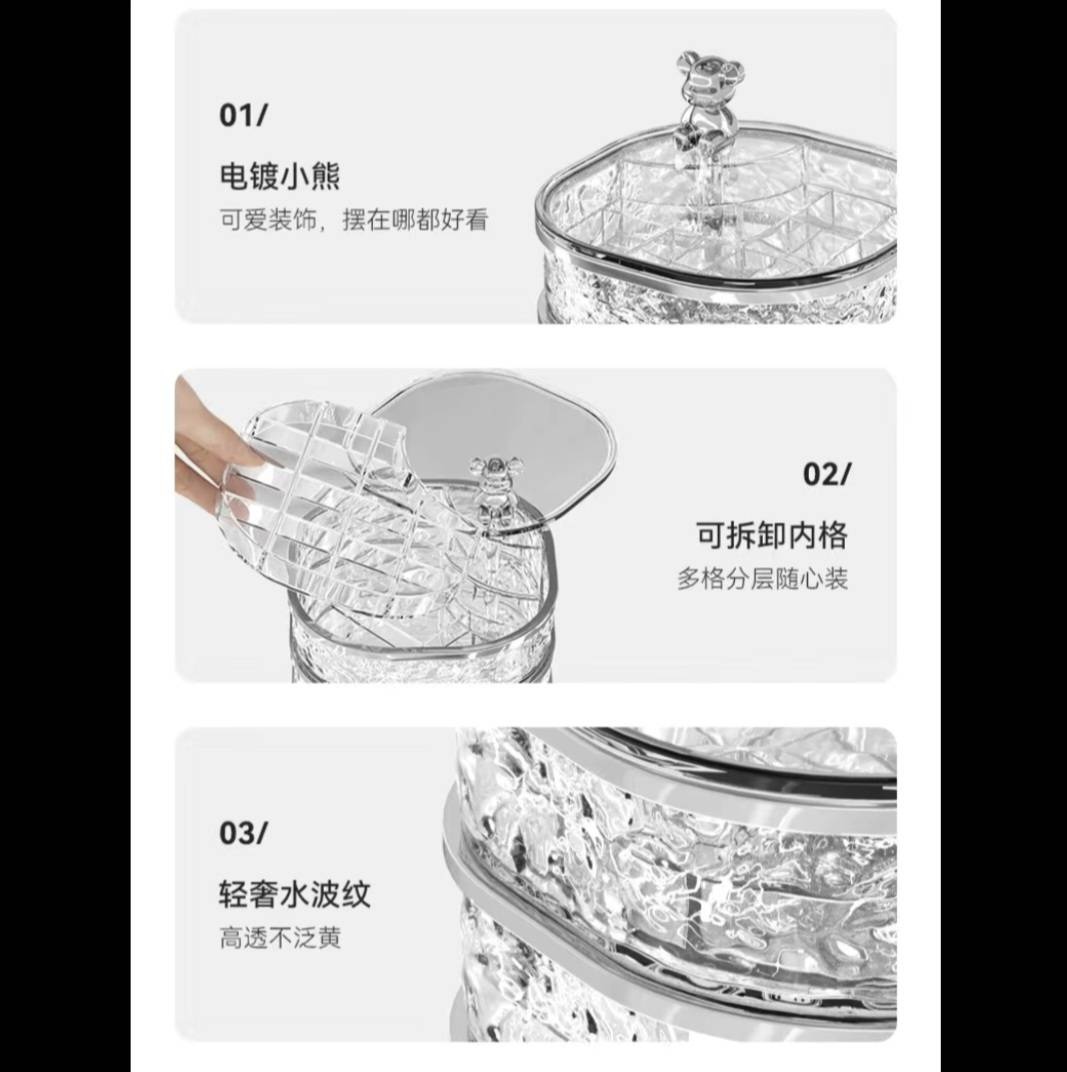 01/

电镀小熊

可爱装饰，摆在哪都好看

02/

可拆卸内格

多格分层随心装

03/

轻奢水波纹

高透不泛黄